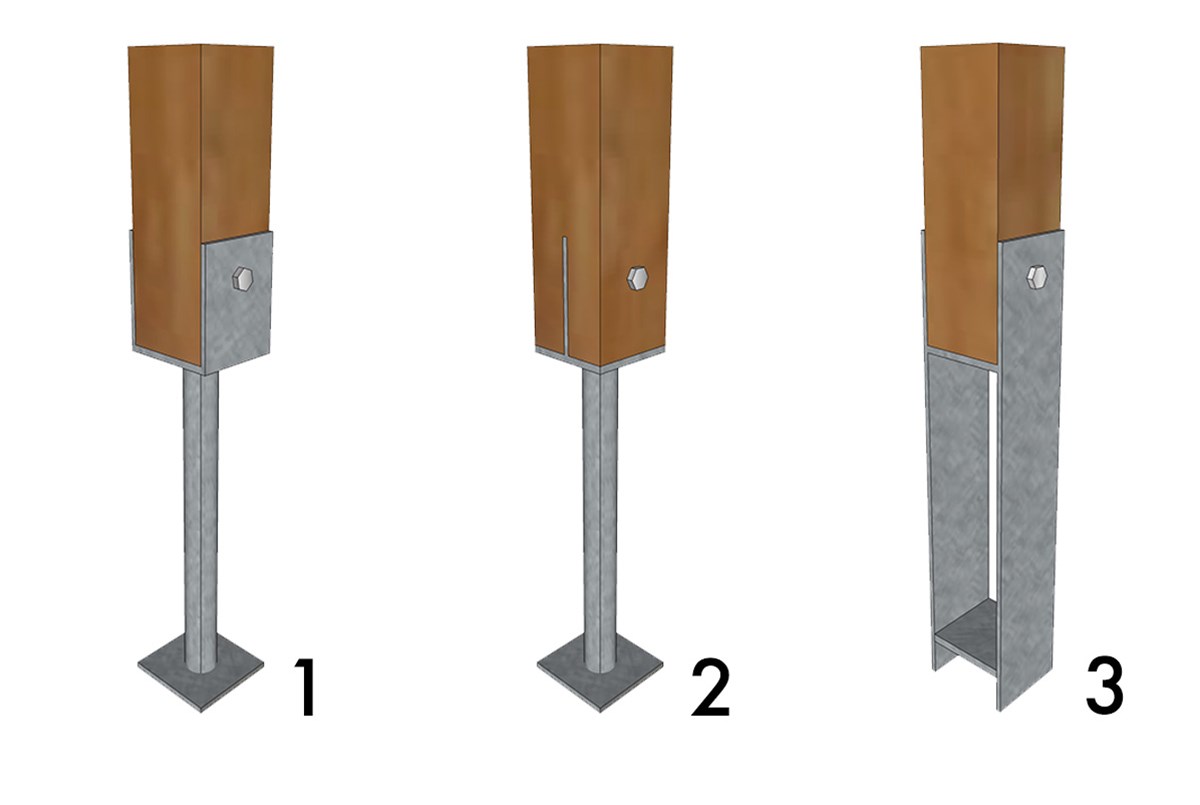 1

2

3